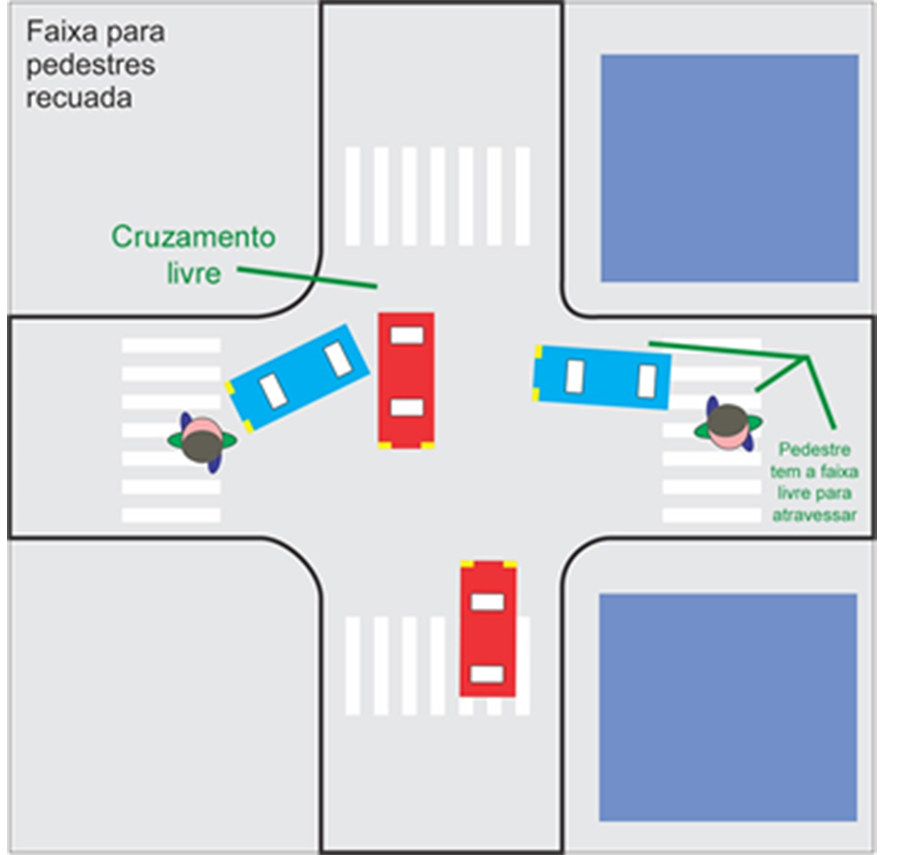 Faixa para pedestres recuada

Cruzamento livre

Pedestre tem a faixa livre para atravessar